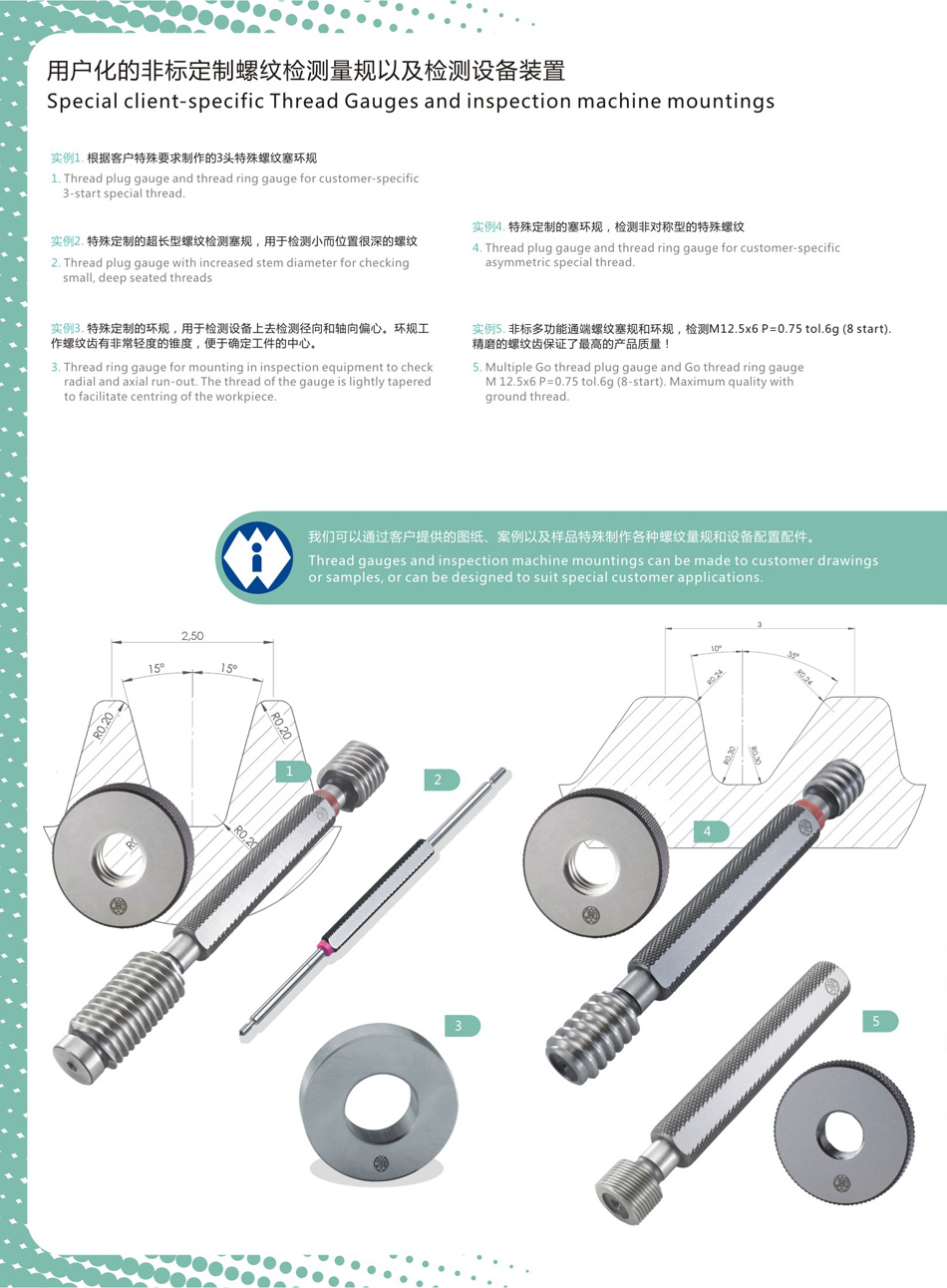 用户化的非标定制螺纹检测量规以及检测设备装置
Special client-specific Thread Gauges and inspection machine mountings

实例1. 根据客户特殊要求制作的3头特殊螺纹塞环规
1. Thread plug gauge and thread ring gauge for customer-specific 3-start special thread.

实例2. 特殊定制的超长型螺纹检测塞规，用于检测小而位置很深的螺纹
2. Thread plug gauge with increased stem diameter for checking small, deep seated threads

实例3. 特殊定制的环规，用于检测设备上去检测径向和轴向偏心。环规工作螺纹齿有非常轻度的锥度，便于确定工件的中心。
3. Thread ring gauge for mounting in inspection equipment to check radial and axial run-out. The thread of the gauge is lightly tapered to facilitate centring of the workpiece.

实例4. 特殊定制的塞环规，检测非对称型的特殊螺纹
4. Thread plug gauge and thread ring gauge for customer-specific asymmetric special thread.

实例5. 非标多功能通端螺纹塞规和环规，检测M12.5x6 P=0.75 tol.6g (8 start). 精磨的螺纹齿保证了最高的产品质量！
5. Multiple Go thread plug gauge and Go thread ring gauge M 12.5x6 P=0.75 tol.6g (8-start). Maximum quality with ground thread.

我们可以通过客户提供的图纸、案例以及样品特殊制作各种螺纹量规和设备配置配件。
Thread gauges and inspection machine mountings can be made to customer drawings or samples, or can be designed to suit special customer applications.

2,50
15°
15°
R0,20
R0,20
R0,20
1
2
3
3
10°
35°
R0,24
R0,24
R0,30
R0,30
4
5